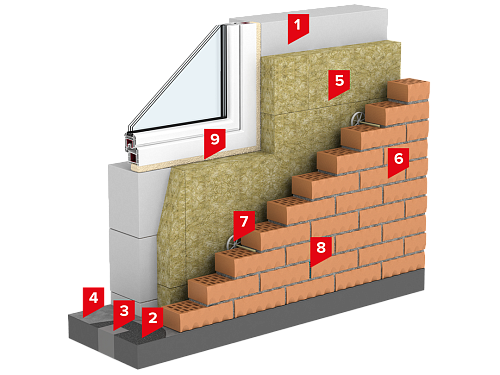 1
5
9
6
7
8
4
3
2